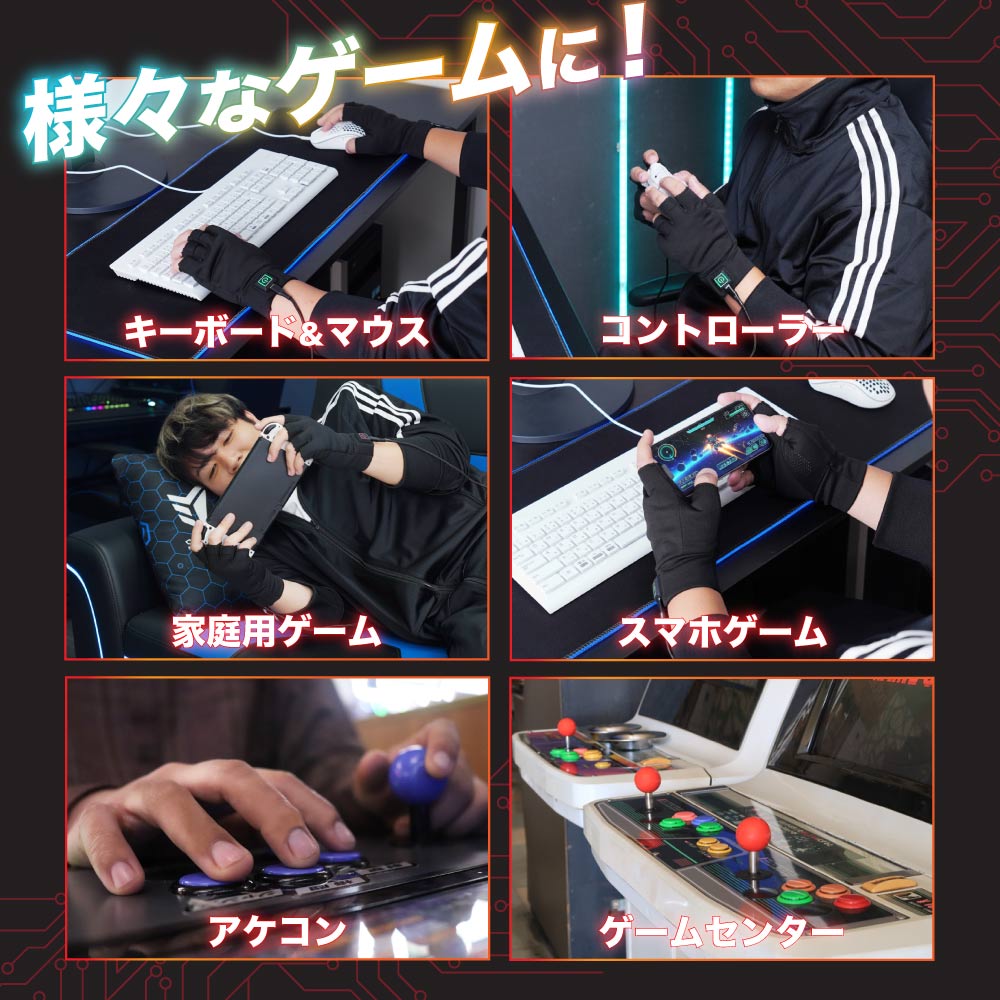 様々なゲームに！

キーボード&マウス

コントローラー

家庭用ゲーム

スマホゲーム

アケコン

ゲームセンター