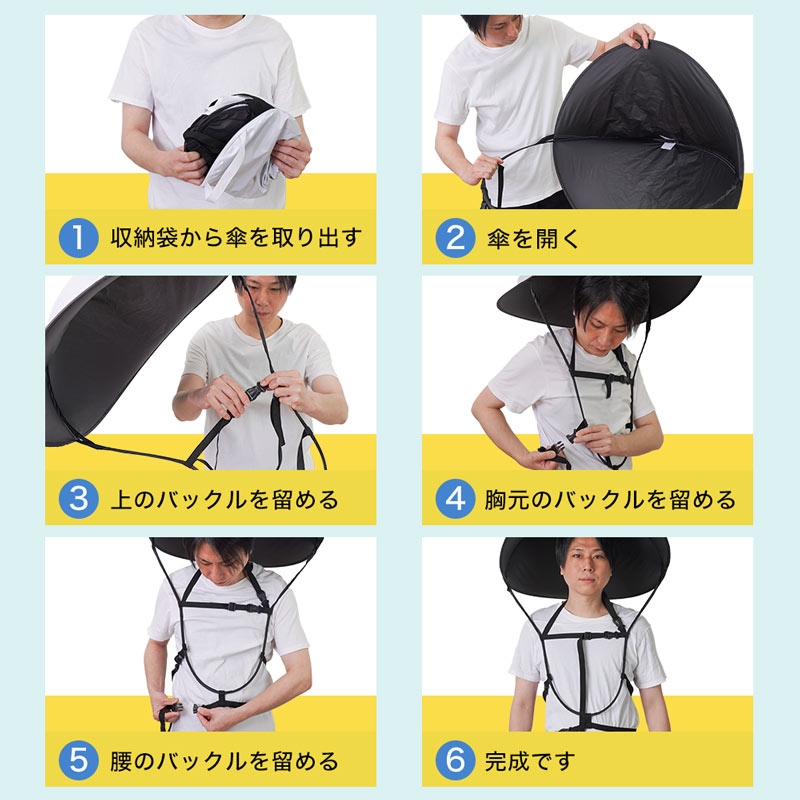 1 収納袋から傘を取り出す

2 傘を開く

3 上のバックルを留める

4 胸元のバックルを留める

5 腰のバックルを留める

6 完成です