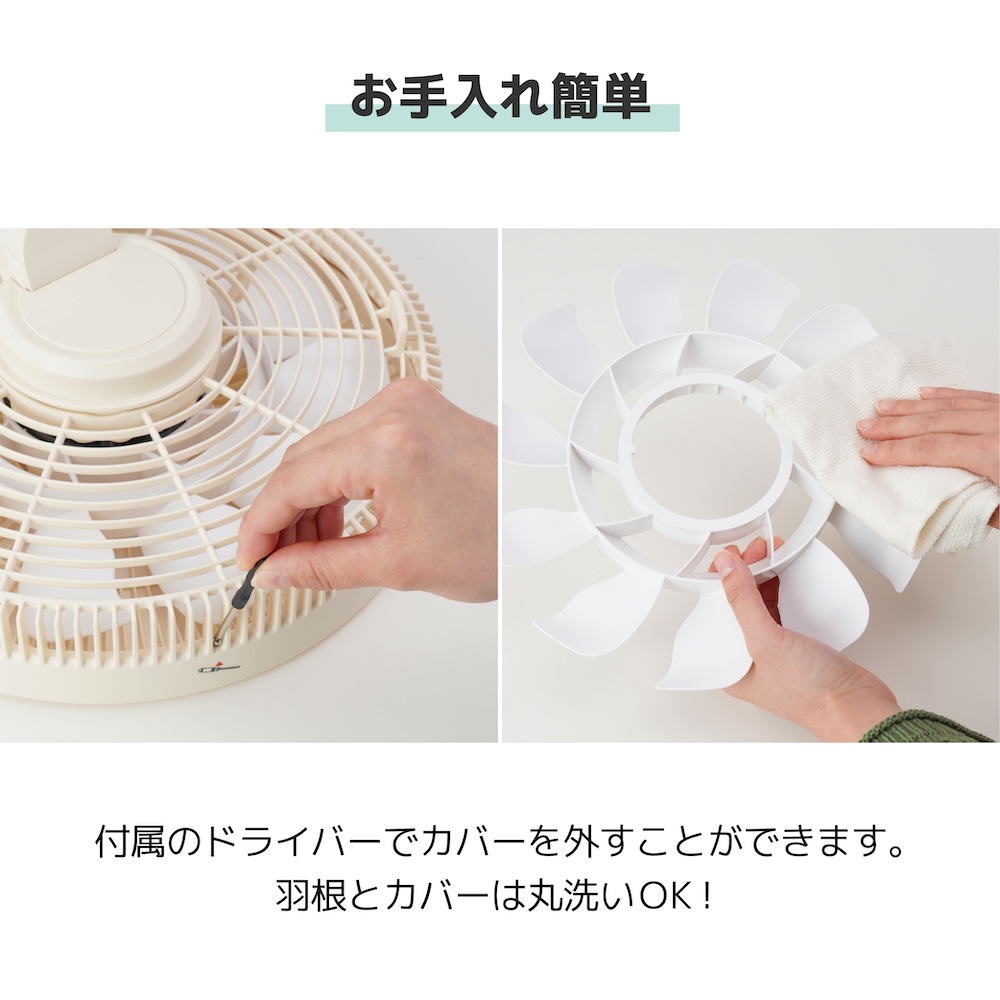 お手入れ簡単

付属のドライバーでカバーを外すことができます。
羽根とカバーは丸洗いOK！