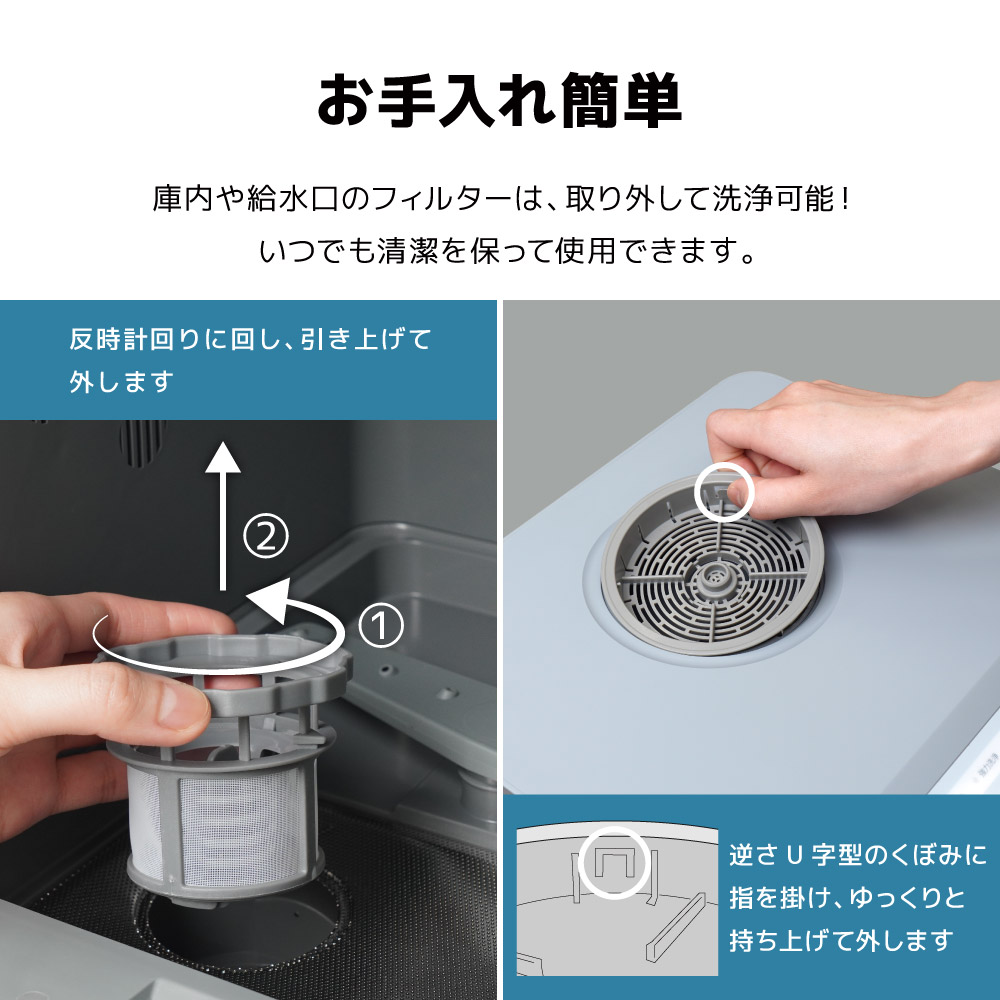 お手入れ簡単

庫内や給水口のフィルターは、取り外して洗浄可能！
いつでも清潔を保って使用できます。

反時計回りに回し、引き上げて外します

②

①

逆さ U 字型のくぼみに指を掛け、ゆっくりと持ち上げて外します