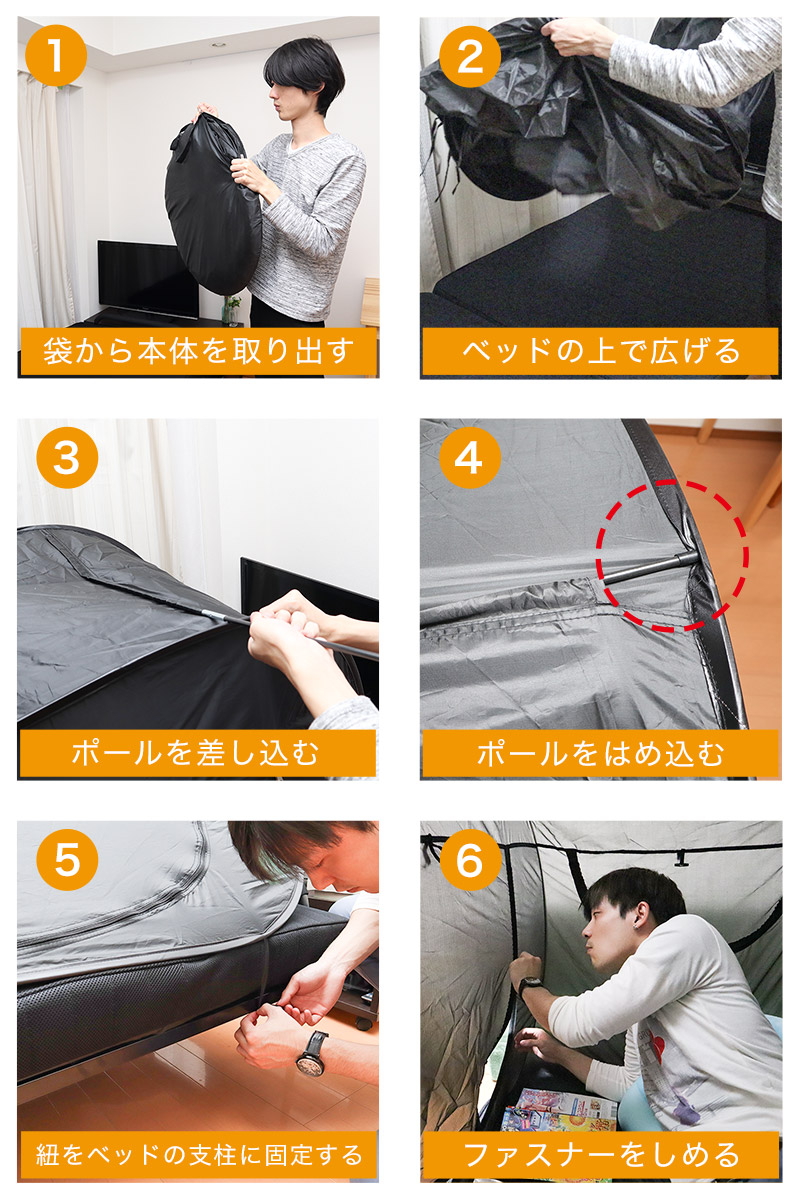 1
袋から本体を取り出す

2
ベッドの上で広げる

3
ポールを差し込む

4
ポールをはめ込む

5
紐をベッドの支柱に固定する

6
ファスナーをしめる