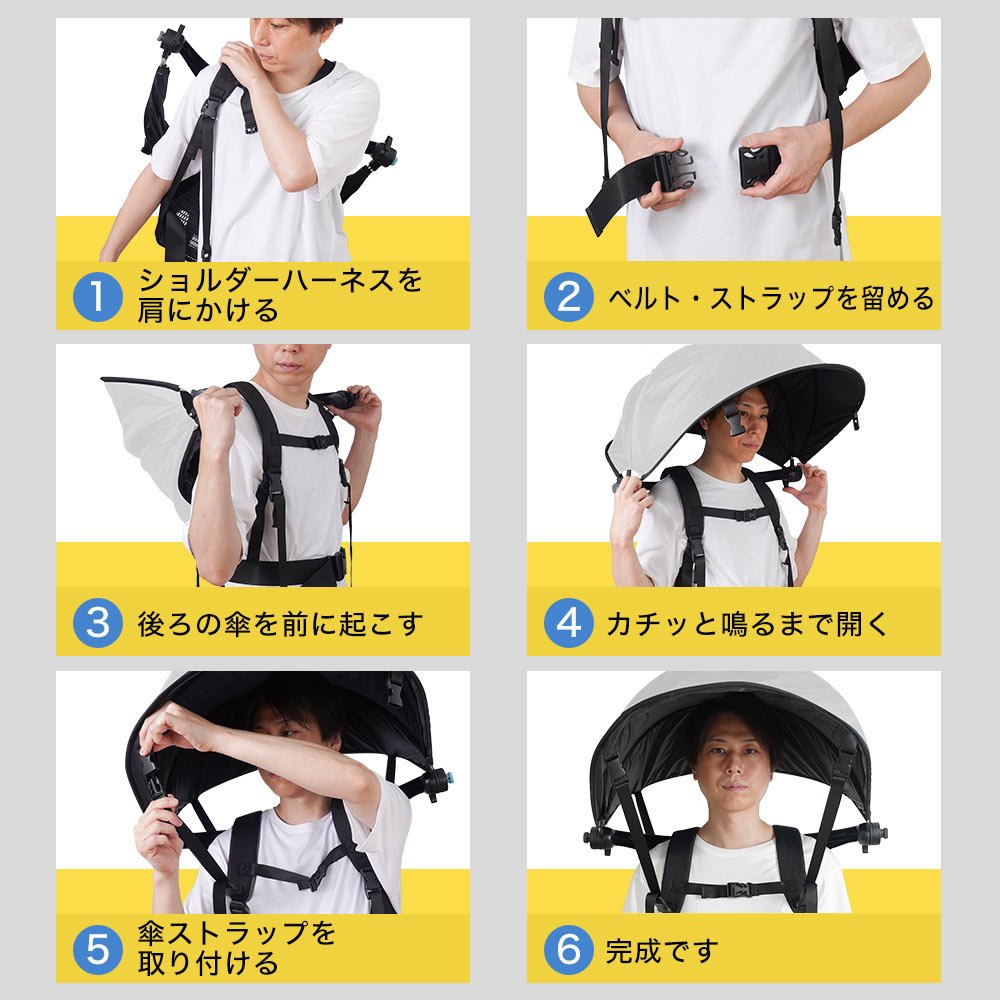 1 ショルダーハーネスを肩にかける

2 ベルト・ストラップを留める

3 後ろの傘を前に起こす

4 カチッと鳴るまで開く

5 傘ストラップを取り付ける

6 完成です