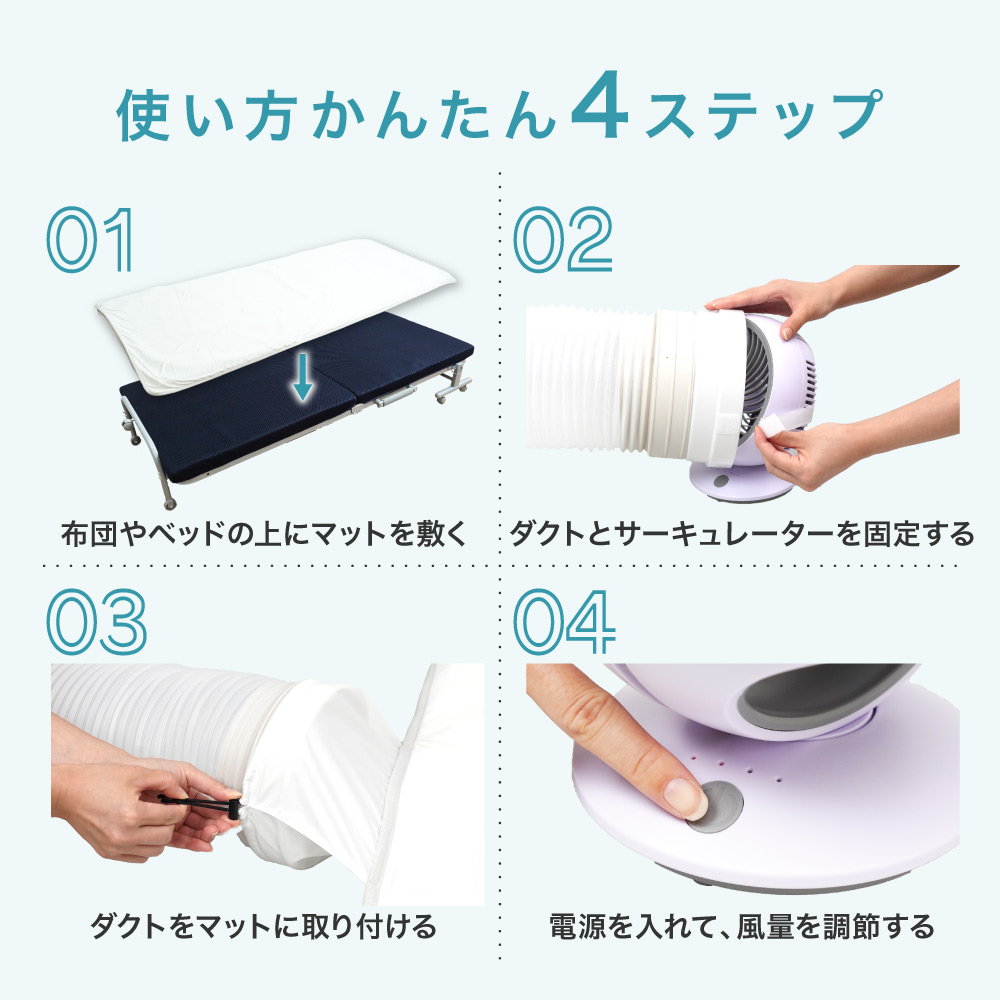 使い方かんたん4ステップ

01

布団やベッドの上にマットを敷く

02

ダクトとサーキュレーターを固定する

03

ダクトをマットに取り付ける

04

電源を入れて、風量を調節する