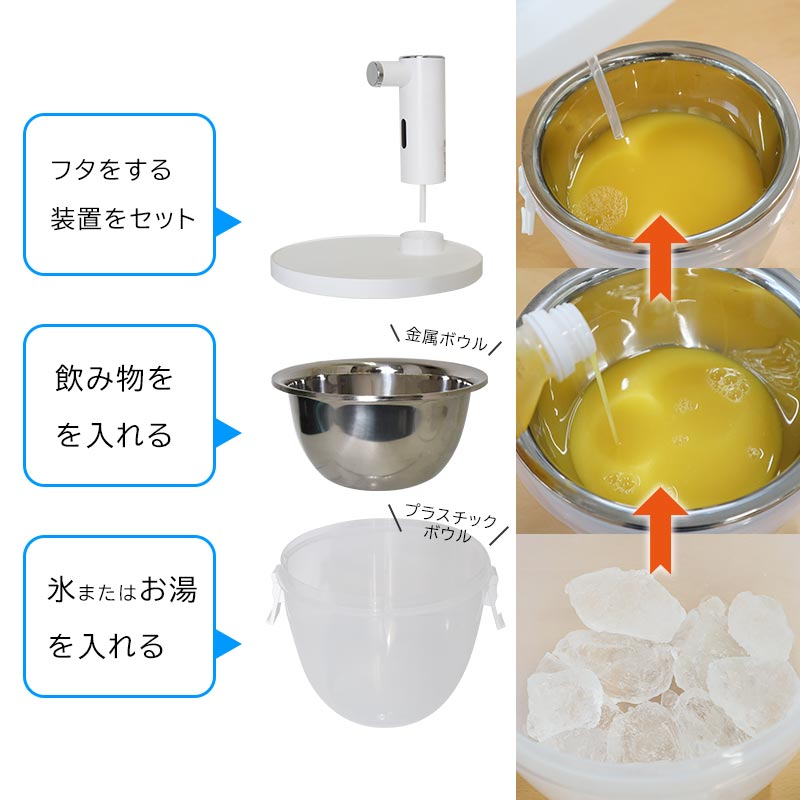 フタをする
装置をセット

金属ボウル

飲み物を
を入れる

プラスチック
ボウル

氷またはお湯
を入れる