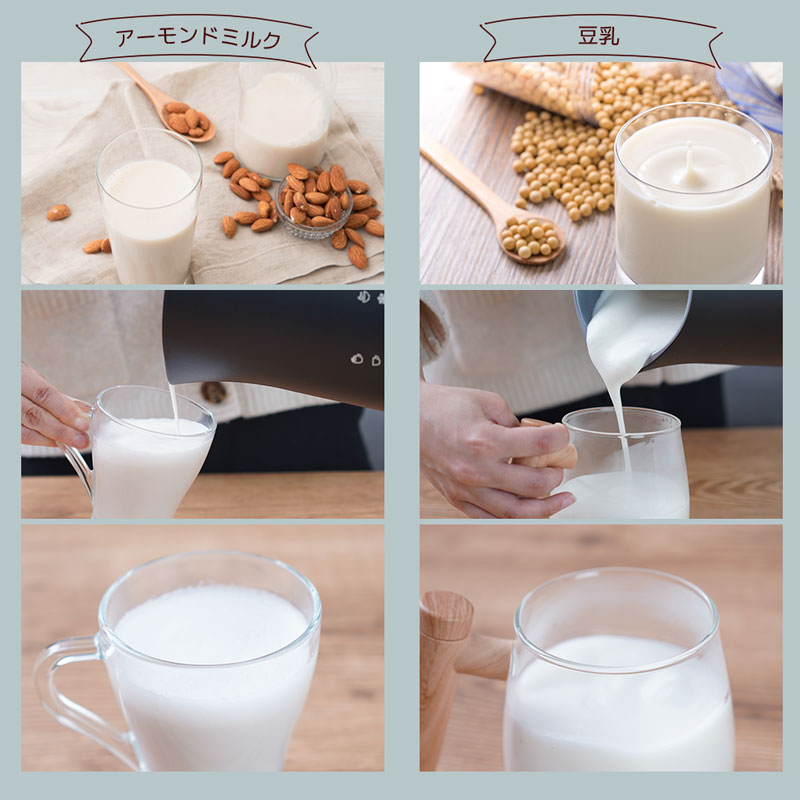 アーモンドミルク

豆乳