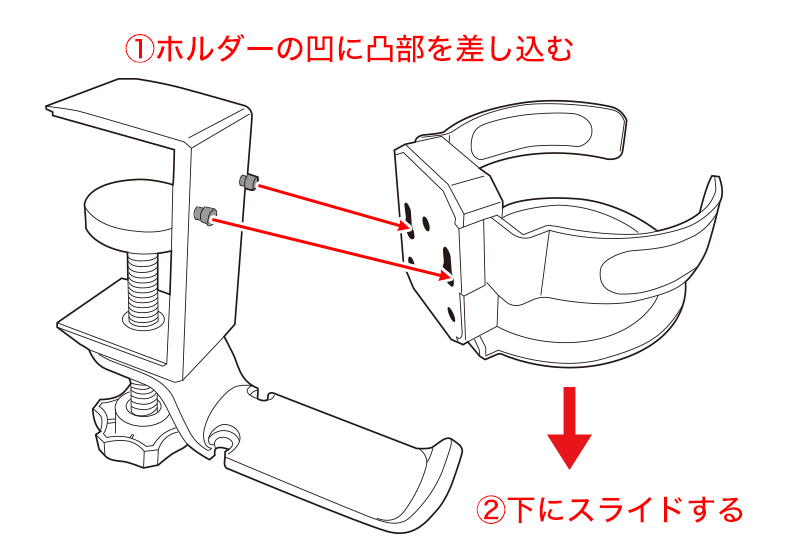 ①ホルダーの凹に凸部を差し込む

②下にスライドする