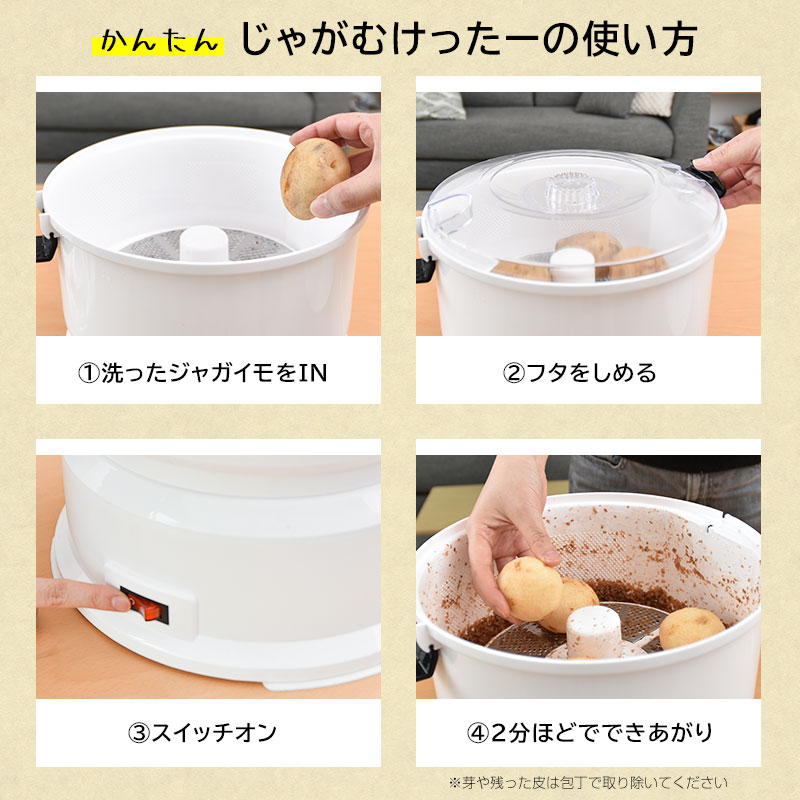 かんたん じゃがむけったーの使い方

①洗ったジャガイモをIN

②フタをしめる

③スイッチオン

④2分ほどでできあがり

※芽や残った皮は包丁で取り除いてください