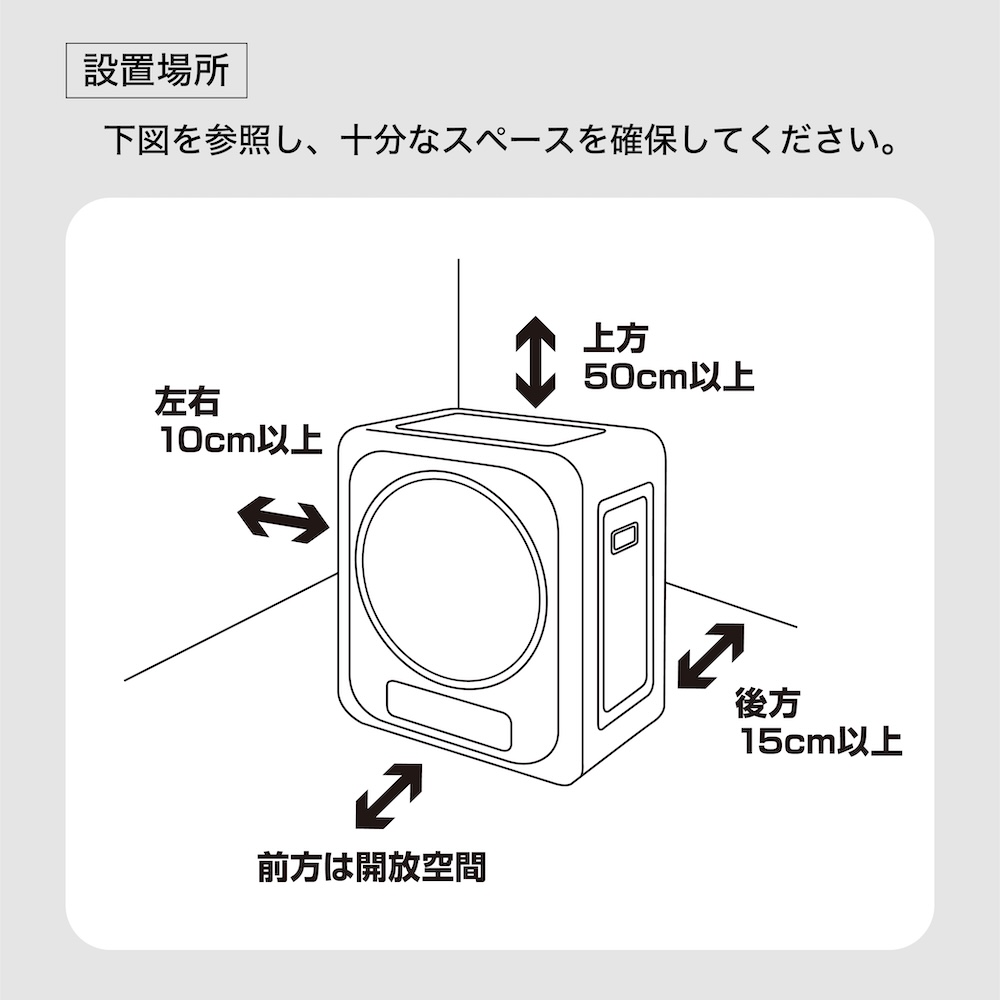 設置場所

下図を参照し、十分なスペースを確保してください。

上方
50cm以上

左右
10cm以上

後方
15cm以上

前方は開放空間