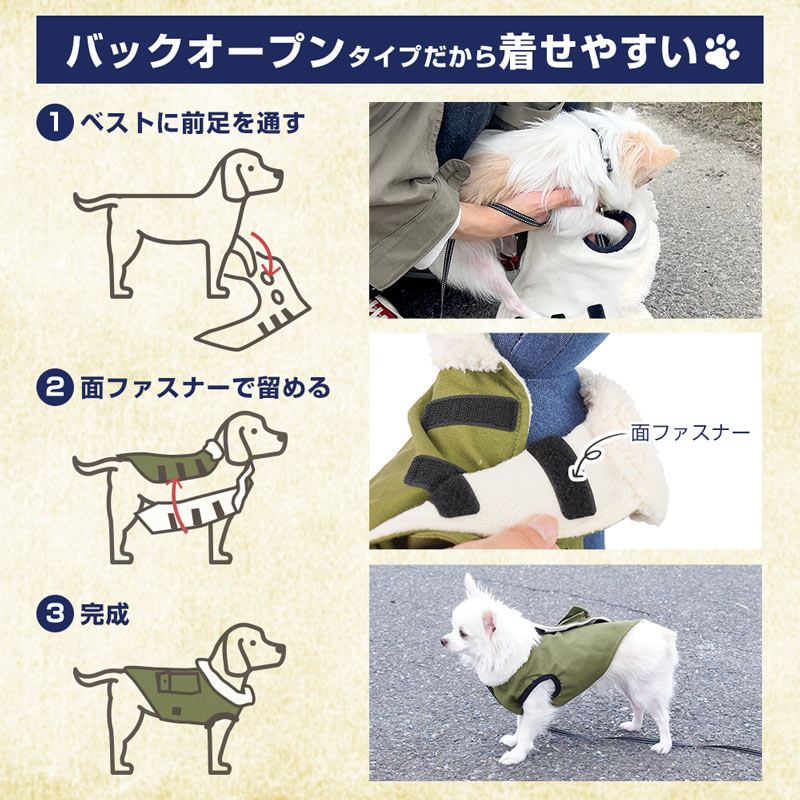 バックオープンタイプだから着せやすい

1 ベストに前足を通す

2 面ファスナーで留める

面ファスナー

3 完成