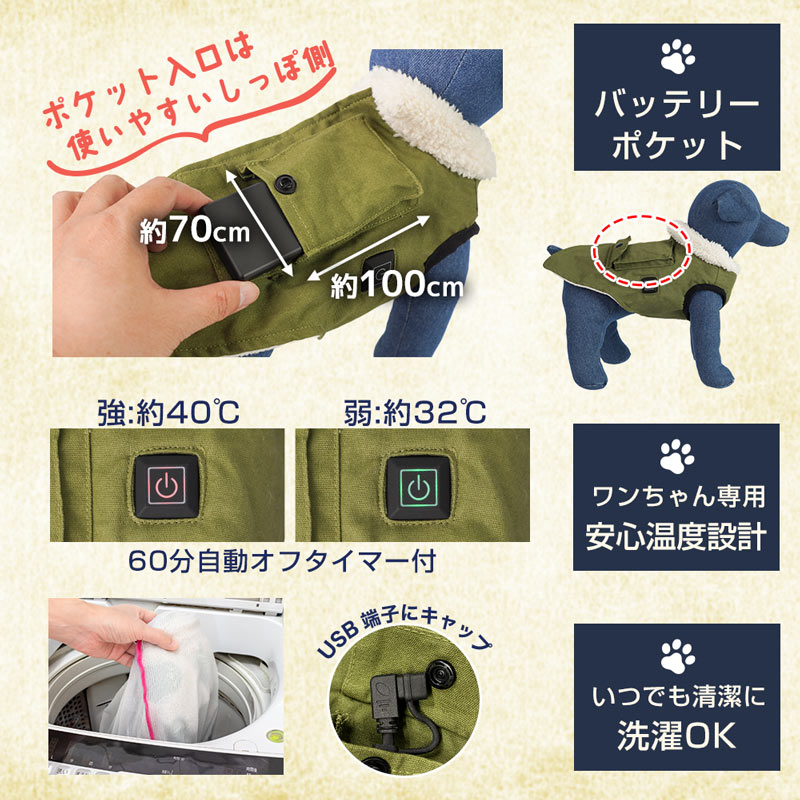 ポケット入口は
使いやすいしっぽ側

約70cm

約100cm

バッテリー
ポケット

強:約40℃

弱:約32℃

60分自動オフタイマー付

ワンちゃん専用
安心温度設計

USB端子にキャップ

いつでも清潔に
洗濯OK