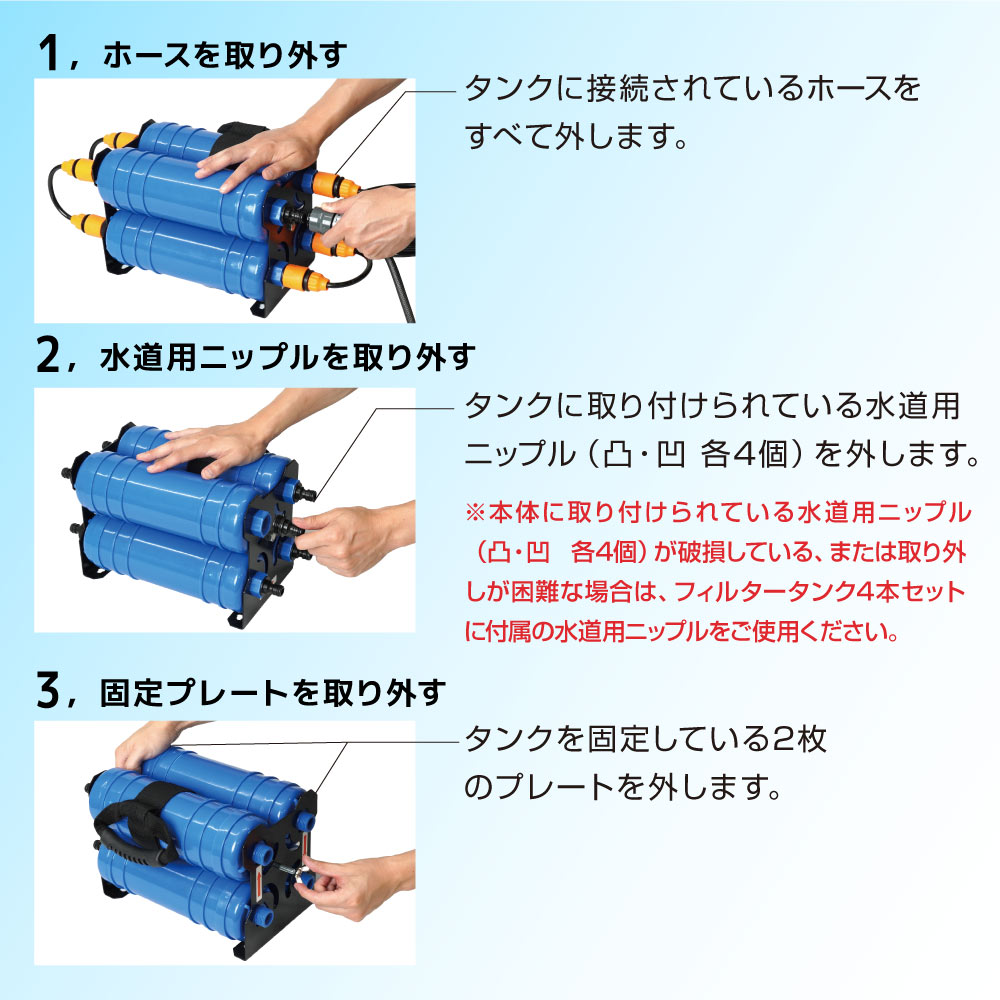 1, ホースを取り外す

タンクに接続されているホースをすべて外します。

2, 水道用ニップルを取り外す

タンクに取り付けられている水道用ニップル（凸・凹 各4個）を外します。

※本体に取り付けられている水道用ニップル（凸・凹 各4個）が破損している、または取り外しが困難な場合は、フィルタータンク4本セットに付属の水道用ニップルをご使用ください。

3, 固定プレートを取り外す

タンクを固定している2枚のプレートを外します。