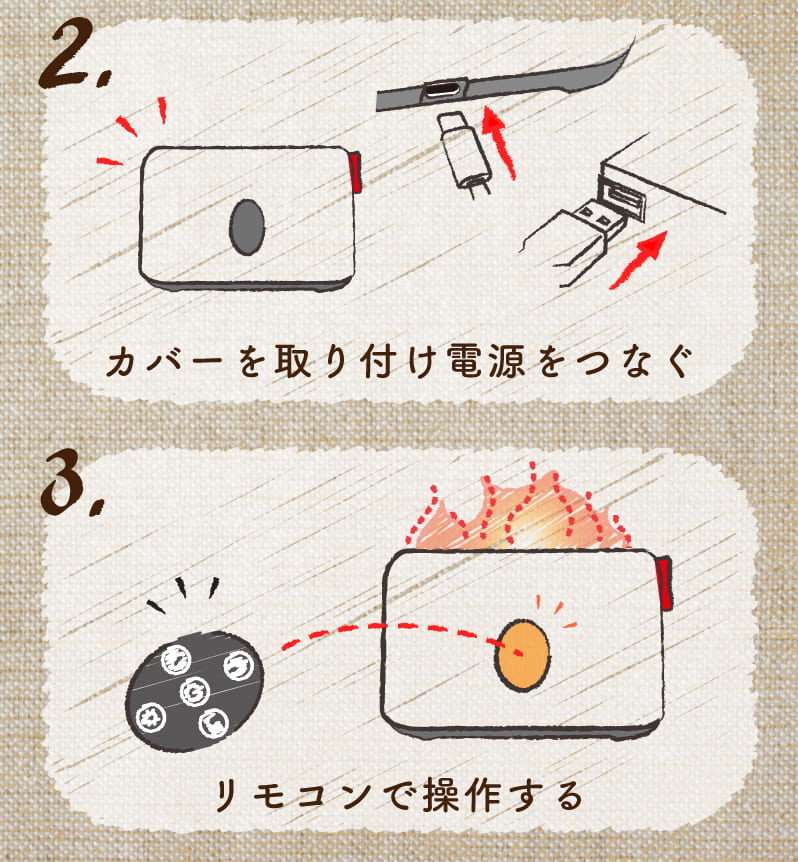 2.

カバーを取り付け電源をつなぐ

3.

リモコンで操作する