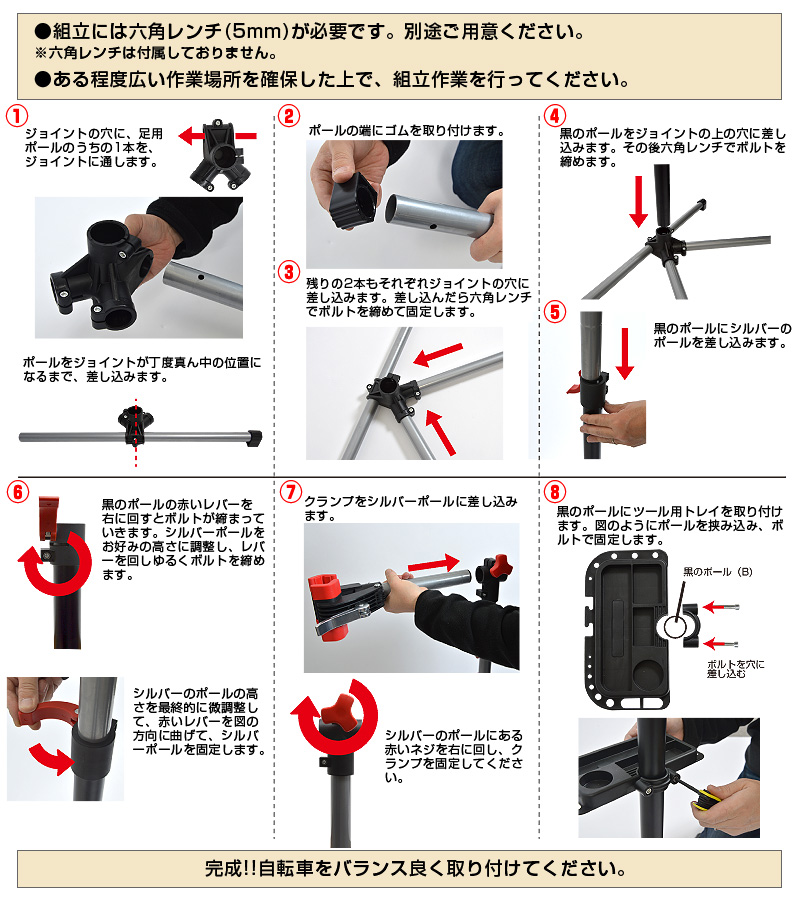 ●組立には六角レンチ(5mm)が必要です。別途ご用意ください。
※六角レンチは付属しておりません。
●ある程度広い作業場所を確保した上で、組立作業を行ってください。

1
ジョイントの穴に、足用ポールのうちの1本を、ジョイントに通します。

ポールをジョイントが丁度真ん中の位置になるまで、差し込みます。

2
ポールの端にゴムを取り付けます。

3
残りの2本もそれぞれジョイントの穴に差し込みます。差し込んだら六角レンチでボルトを締めて固定します。

4
黒のポールをジョイントの上の穴に差し込みます。その後六角レンチでボルトを締めます。

5
黒のポールにシルバーのポールを差し込みます。

6
黒のポールの赤いレバーを右に回すとボルトが締まっていきます。シルバーポールをお好みの高さに調整し、レバーを回しゆるくボルトを締めます。

シルバーのポールの高さを最終的に微調整して、赤いレバーを図の方向に曲げて、シルバーポールを固定します。

7
クランプをシルバーポールに差し込みます。

シルバーのポールにある赤いネジを右に回し、クランプを固定してください。

8
黒のポールにツール用トレイを取り付けます。図のようにポールを挟み込み、ボルトで固定します。

黒のポール(B)

ボルトを穴に差し込む

完成!!自転車をバランス良く取り付けてください。