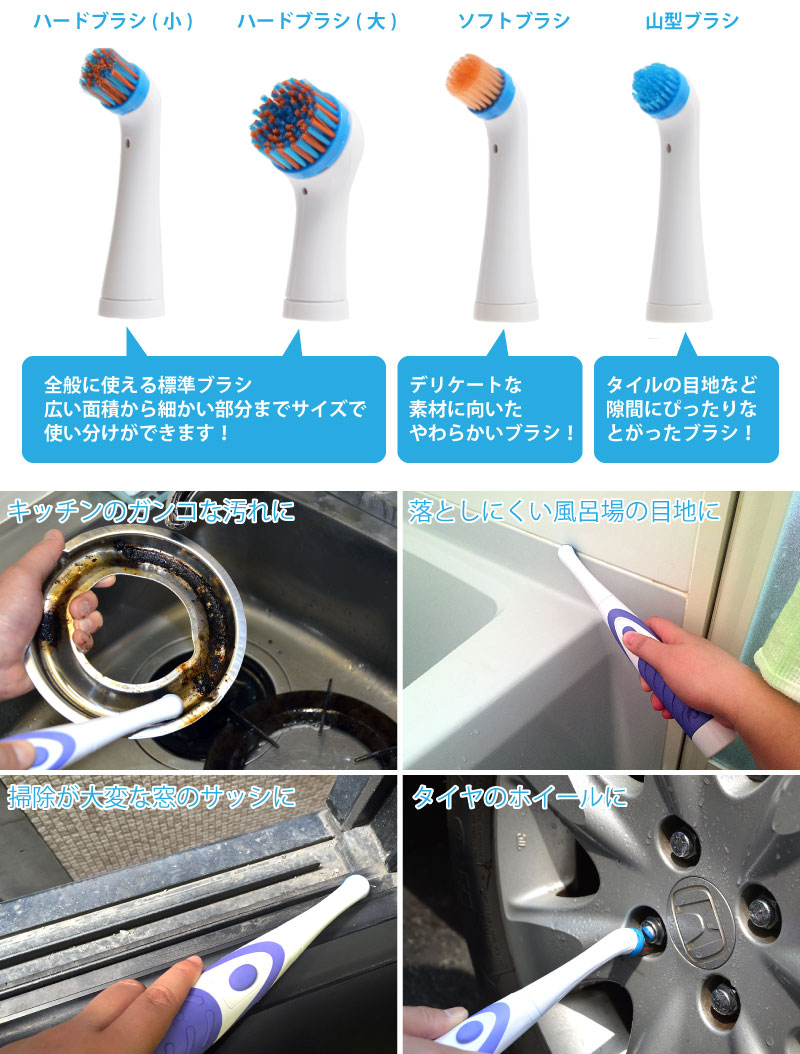 ハードブラシ（小）

ハードブラシ（大）

ソフトブラシ

山型ブラシ

全般に使える標準ブラシ
広い面積から細かい部分までサイズで使い分けができます！

デリケートな素材に向いたやわらかいブラシ！

タイルの目地など隙間にぴったりなとがったブラシ！

キッチンのガンコな汚れに

落としにくい風呂場の目地に

掃除が大変な窓のサッシに

タイヤのホイールに